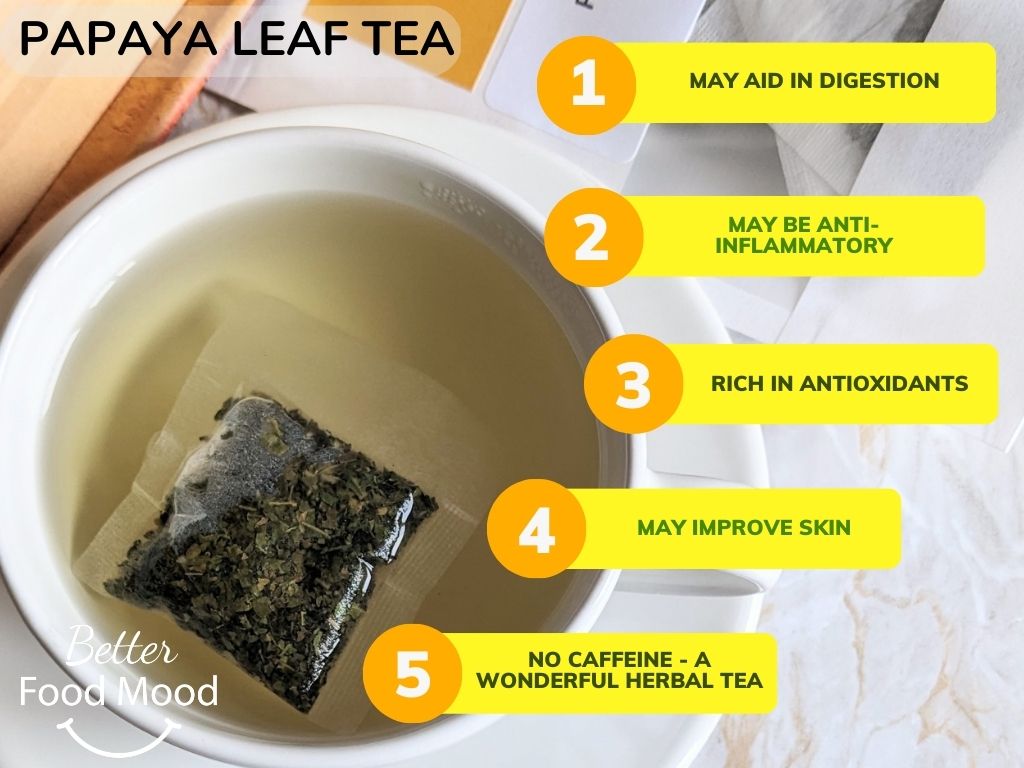 PAPAYA LEAF TEA

1 MAY AID IN DIGESTION

2 MAY BE ANTI-INFLAMMATORY

3 RICH IN ANTIOXIDANTS

4 MAY IMPROVE SKIN

5 NO CAFFEINE - A WONDERFUL HERBAL TEA

Better Food Mood