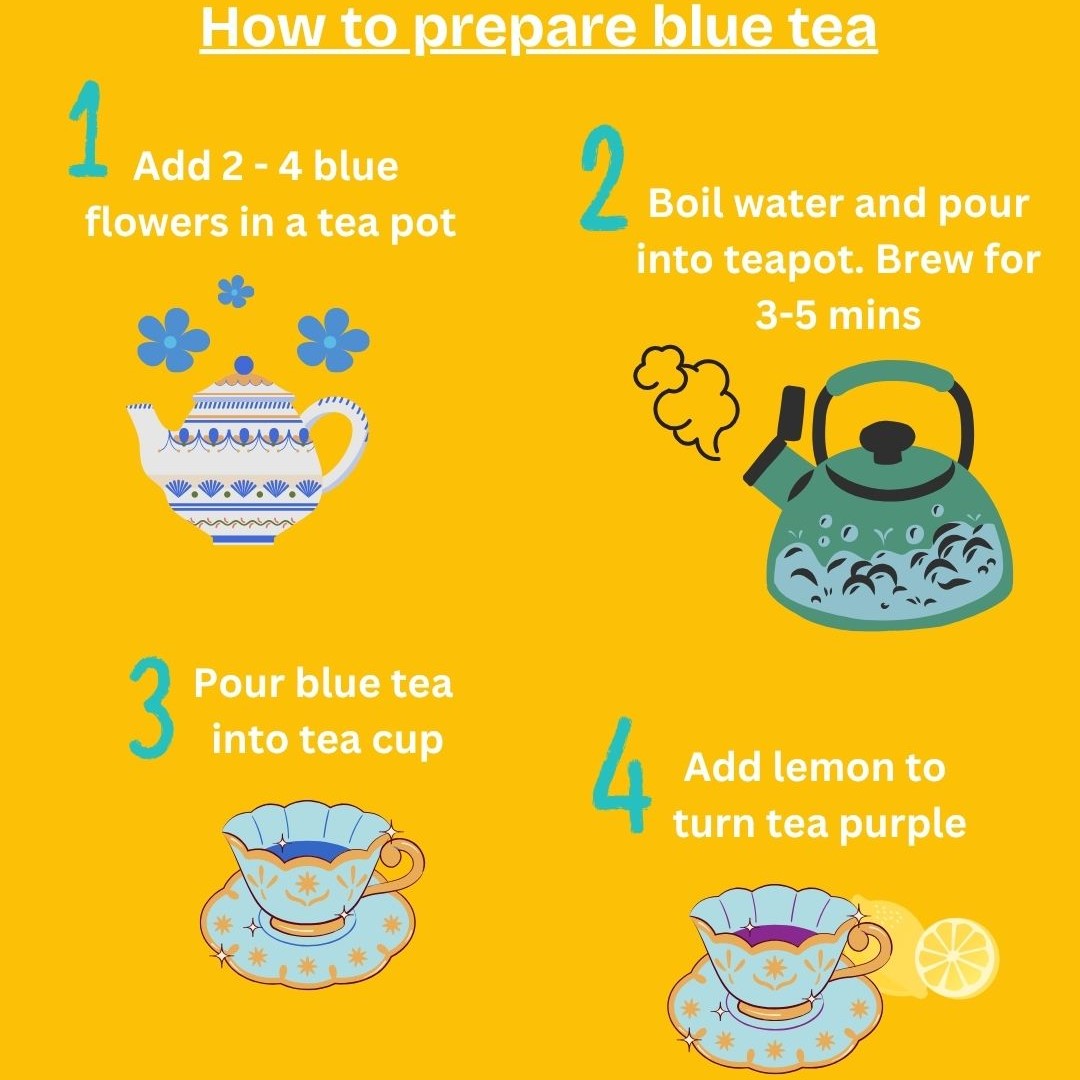 How to prepare blue tea

1 Add 2 - 4 blue flowers in a tea pot

2 Boil water and pour into teapot. Brew for 3-5 mins

3 Pour blue tea into tea cup

4 Add lemon to turn tea purple