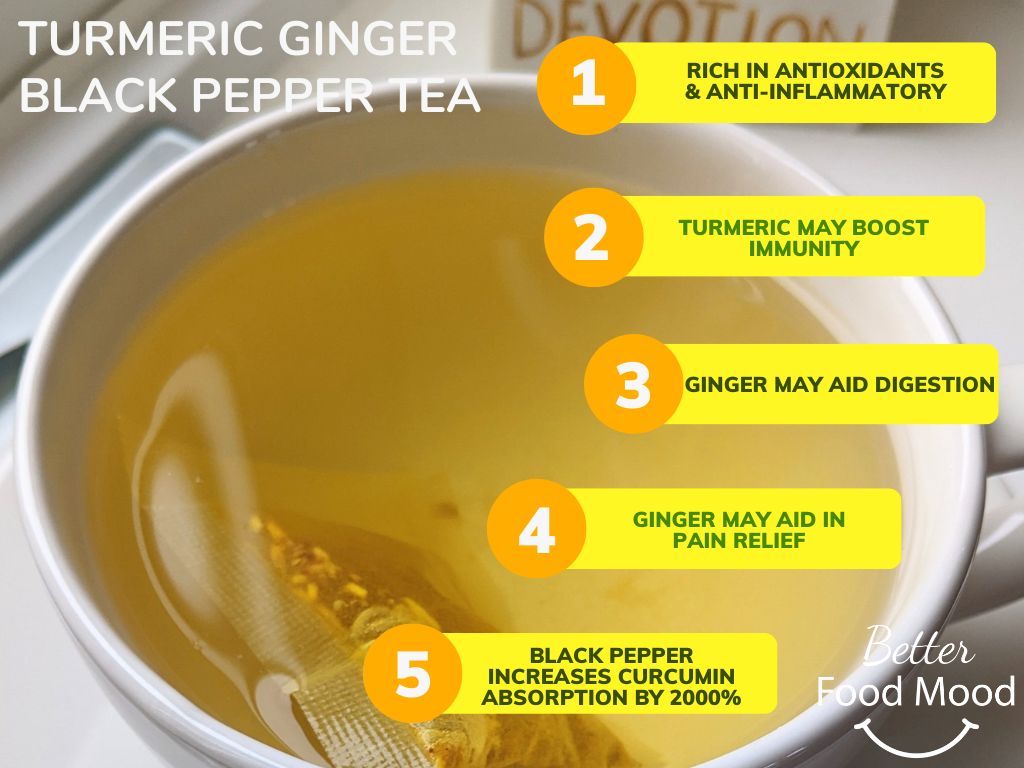 TURMERIC GINGER BLACK PEPPER TEA

DEVOTION

1 RICH IN ANTIOXIDANTS & ANTI-INFLAMMATORY

2 TURMERIC MAY BOOST IMMUNITY

3 GINGER MAY AID DIGESTION

4 GINGER MAY AID IN PAIN RELIEF

5 BLACK PEPPER INCREASES CURCUMIN ABSORPTION BY 2000%

Better Food Mood